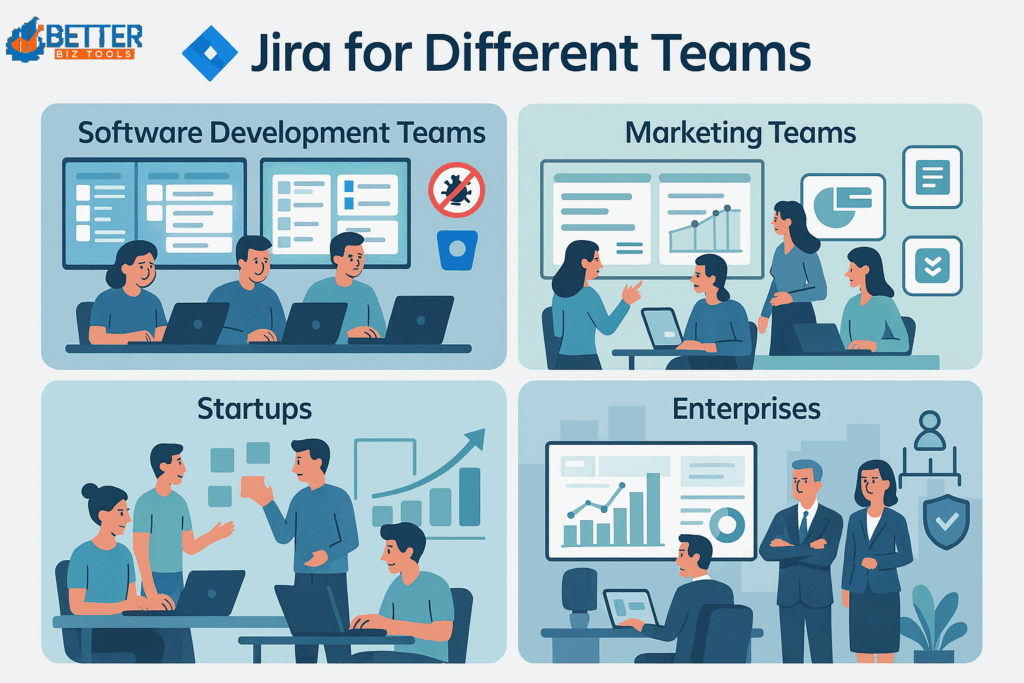 BETTER
BIZ TOOLS

Jira for Different Teams

Software Development Teams

Marketing Teams

Startups

Enterprises